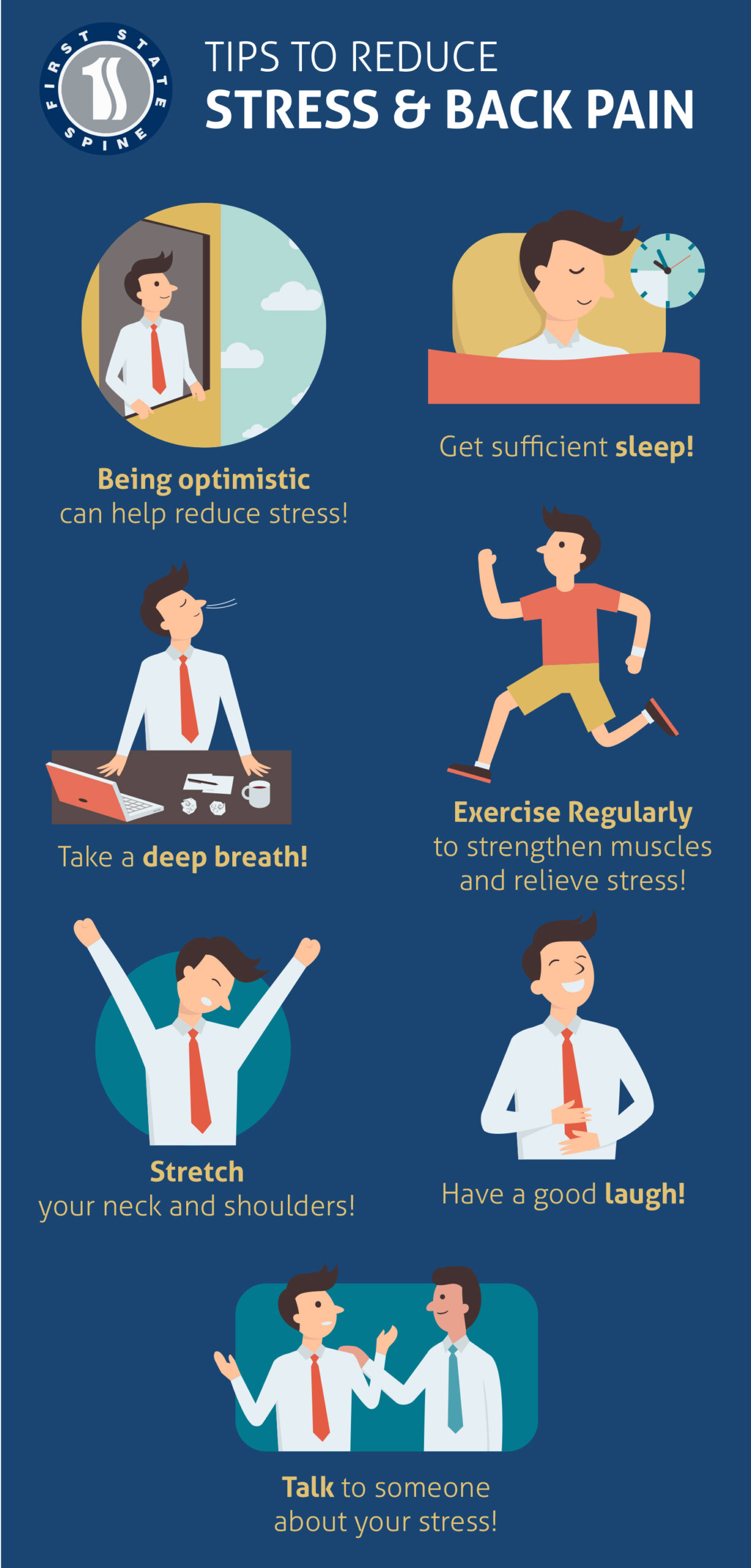 FIRST STATE SPINE

TIPS TO REDUCE
STRESS & BACK PAIN

Being optimistic can help reduce stress!

Get sufficient sleep!

Take a deep breath!

Exercise Regularly to strengthen muscles and relieve stress!

Stretch your neck and shoulders!

Have a good laugh!

Talk to someone about your stress!